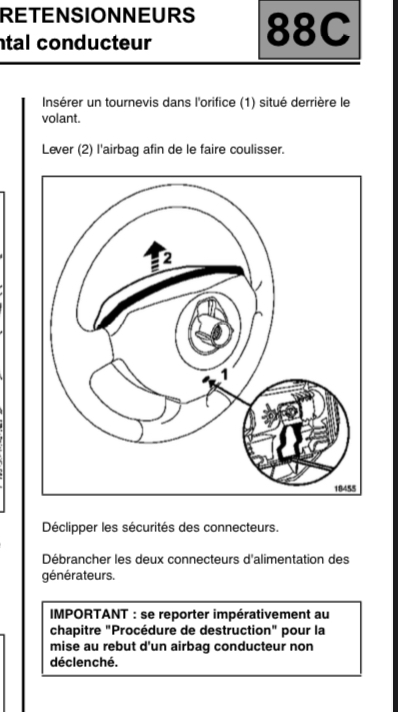 RETENSIONNEURS
ntal conducteur

88C

Insérer un tournevis dans l'orifice (1) situé derrière le volant.

Lever (2) l'airbag afin de le faire coulisser.

2

1

18455

Déclipper les sécurités des connecteurs.

Débrancher les deux connecteurs d'alimentation des générateurs.

IMPORTANT : se reporter impérativement au chapitre "Procédure de destruction" pour la mise au rebut d'un airbag conducteur non déclenché.