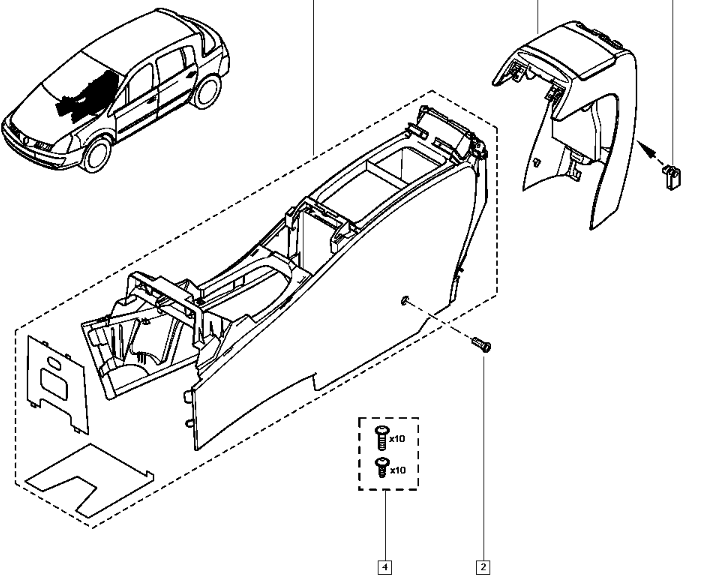 x10
x10
4
2