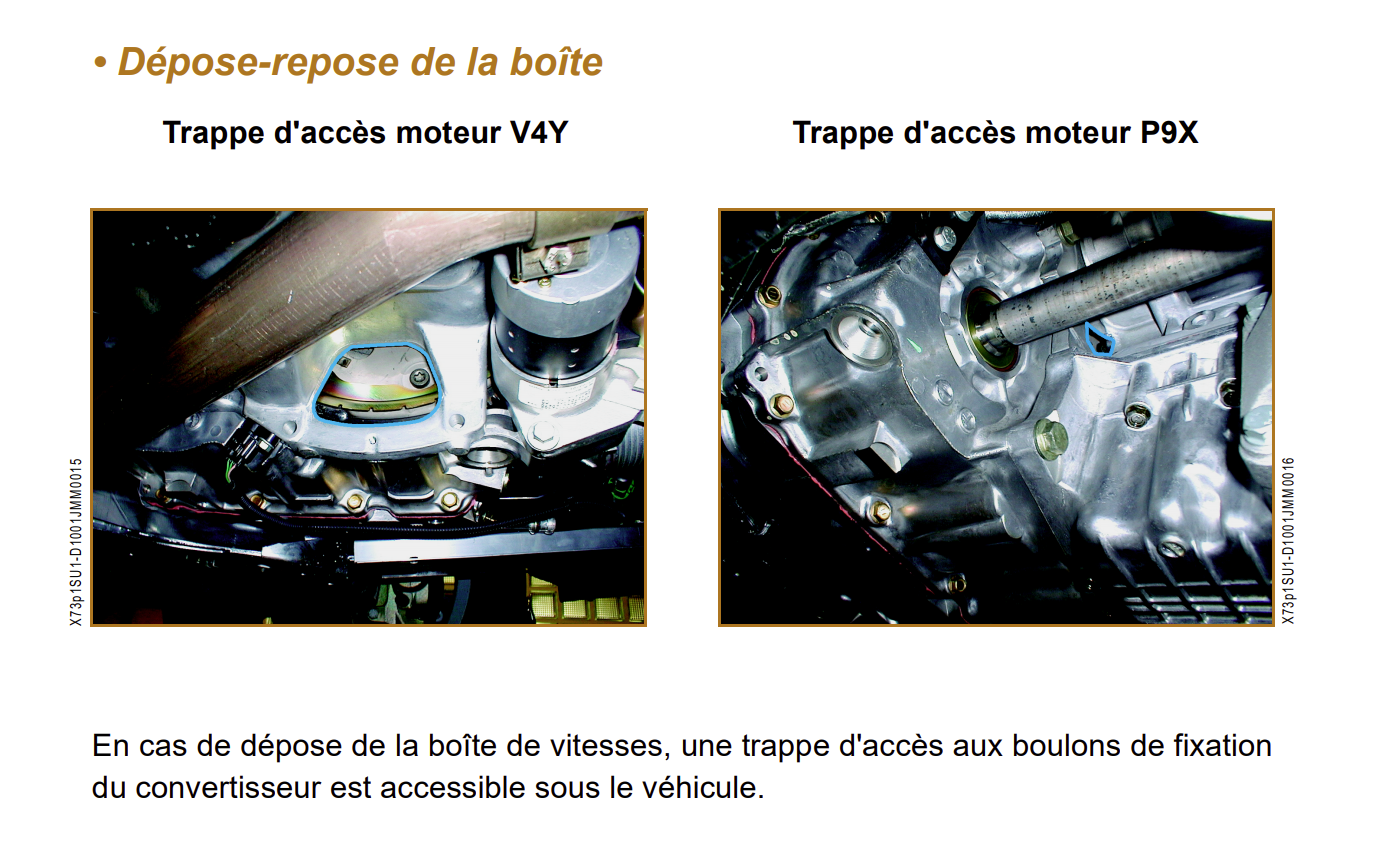 • Dépose-repose de la boîte

Trappe d'accès moteur V4Y

X73p1SU1-D1001JMM0015

Trappe d'accès moteur P9X

X73p1SU1-D1001JMM0016

En cas de dépose de la boîte de vitesses, une trappe d'accès aux boulons de fixation du convertisseur est accessible sous le véhicule.