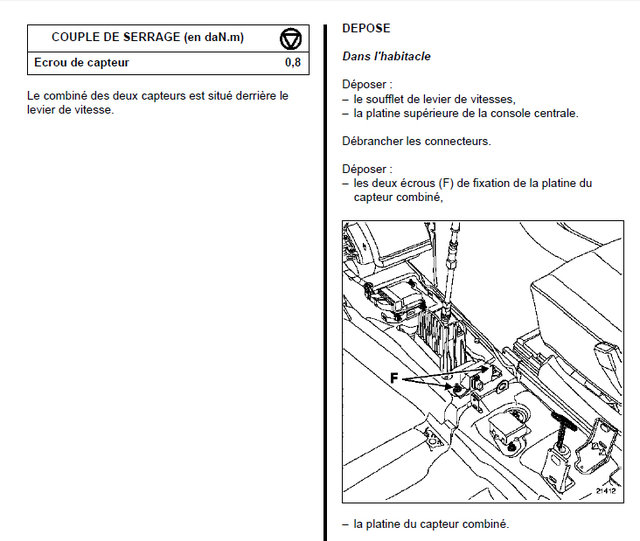 | COUPLE DE SERRAGE (en daN.m) | |
|---|---|
| Ecrou de capteur | 0,8 |

Le combiné des deux capteurs est situé derrière le levier de vitesse.

DEPOSE

Dans l'habitacle

Déposer :
– le soufflet de levier de vitesses,
– la platine supérieure de la console centrale.

Débrancher les connecteurs.

Déposer :
– les deux écrous (F) de fixation de la platine du capteur combiné,

F

21412

– la platine du capteur combiné.