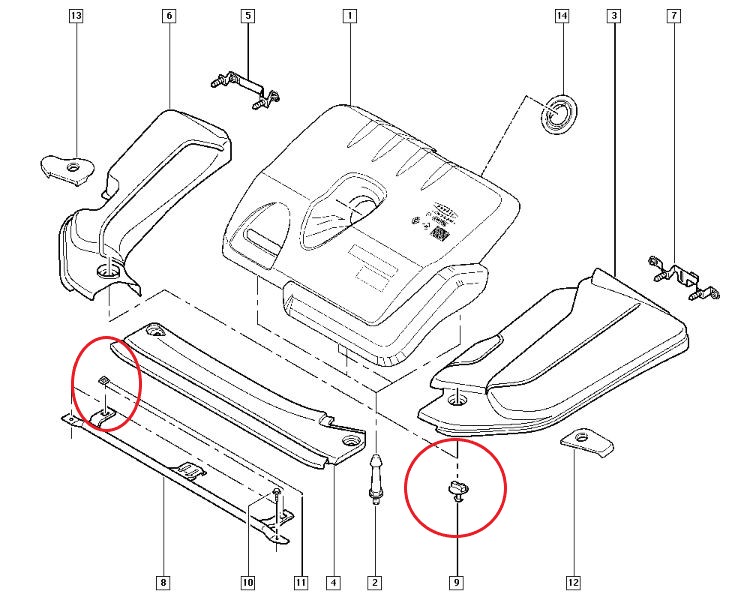 13
6
5
1
14
3
7
8
10
11
4
2
9
12