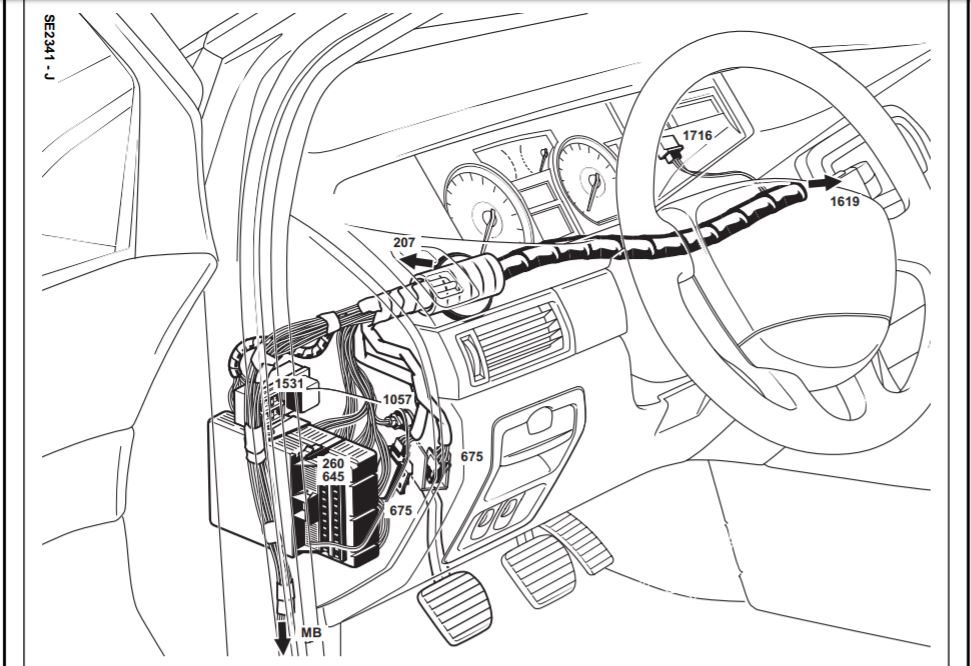 SE2341 - J

1716

1619

207

1531

1057

675

260
645

675

MB