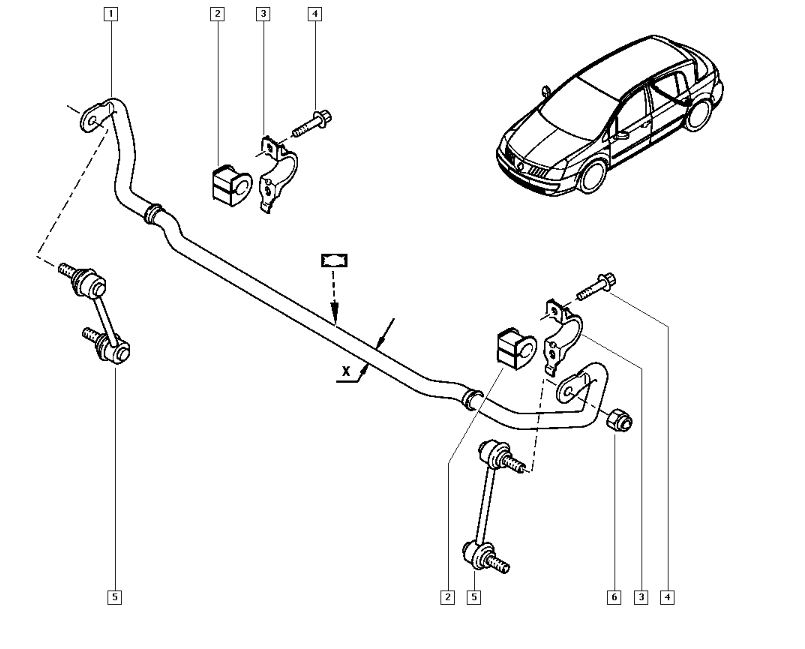 1
2
3
4
X
5
2
5
6
3
4