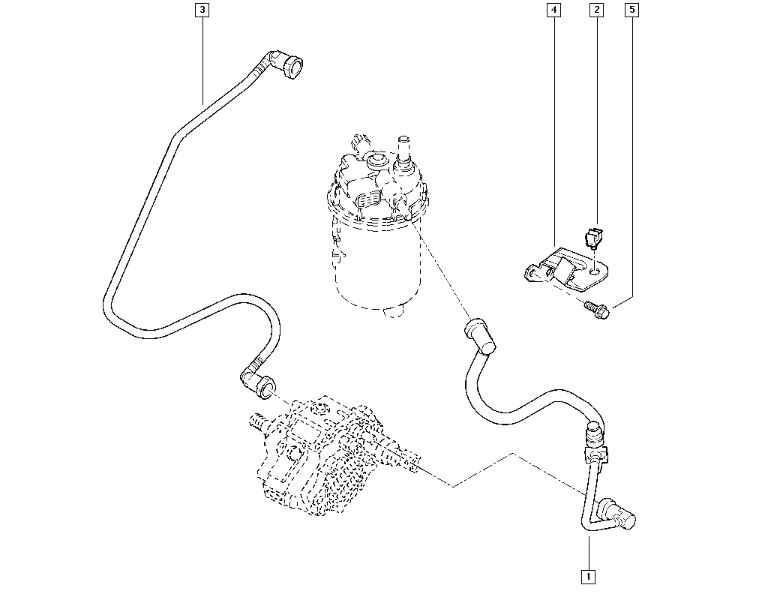 3

4

2

5

1