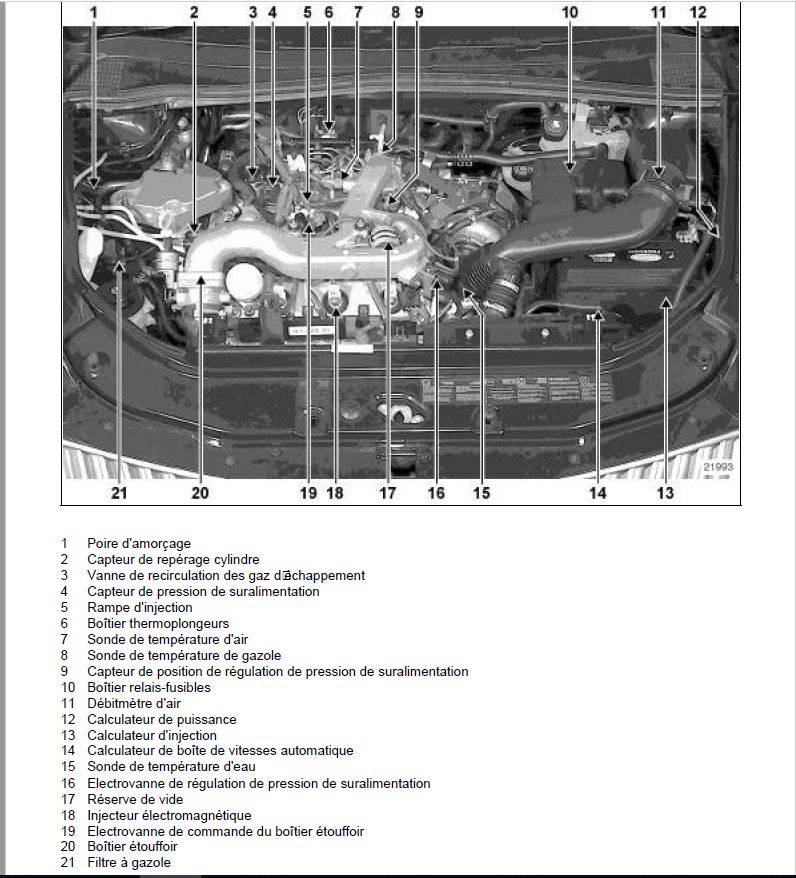 1 2 3 4 5 6 7 8 9 10 11 12

21993

21 20 19 18 17 16 15 14 13

1 Poire d'amorçage
2 Capteur de repérage cylindre
3 Vanne de recirculation des gaz d'échappement
4 Capteur de pression de suralimentation
5 Rampe d'injection
6 Boîtier thermoplongeurs
7 Sonde de température d'air
8 Sonde de température de gazole
9 Capteur de position de régulation de pression de suralimentation
10 Boîtier relais-fusibles
11 Débitmètre d'air
12 Calculateur de puissance
13 Calculateur d'injection
14 Calculateur de boîte de vitesses automatique
15 Sonde de température d'eau
16 Electrovanne de régulation de pression de suralimentation
17 Réserve de vide
18 Injecteur électromagnétique
19 Electrovanne de commande du boîtier étouffoir
20 Boîtier étouffoir
21 Filtre à gazole