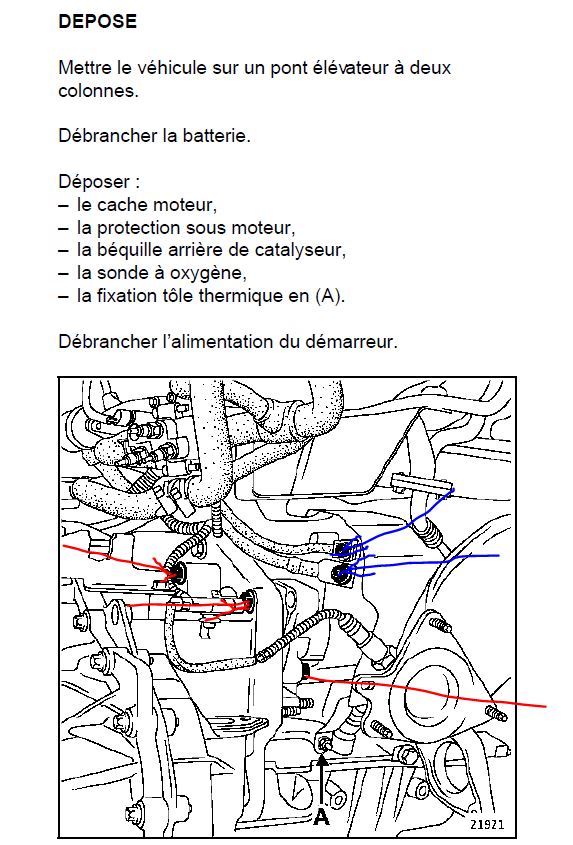 DEPOSE

Mettre le véhicule sur un pont élévateur à deux colonnes.

Débrancher la batterie.

Déposer :
– le cache moteur,
– la protection sous moteur,
– la béquille arrière de catalyseur,
– la sonde à oxygène,
– la fixation tôle thermique en (A).

Débrancher l'alimentation du démarreur.

A

21921