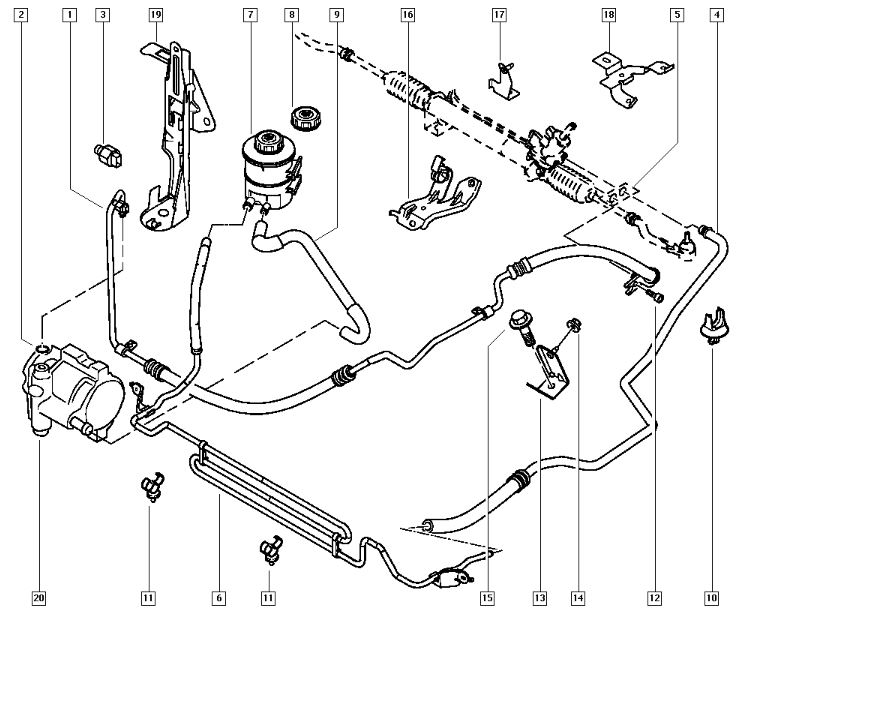 2 1 3 19 7 8 9 16 17 18 5 4

20 11 6 11 15 13 14 12 10