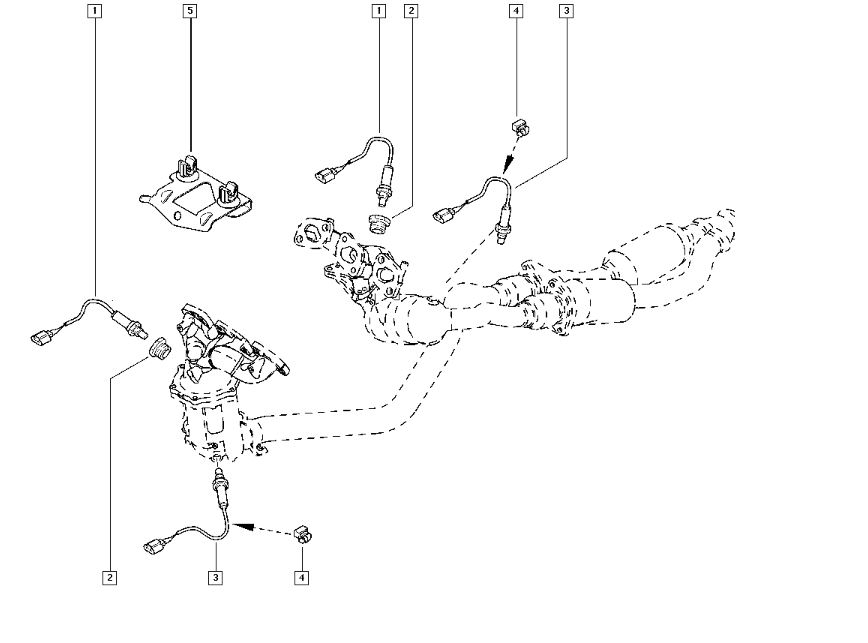 1
5
1
2
4
3
2
3
4