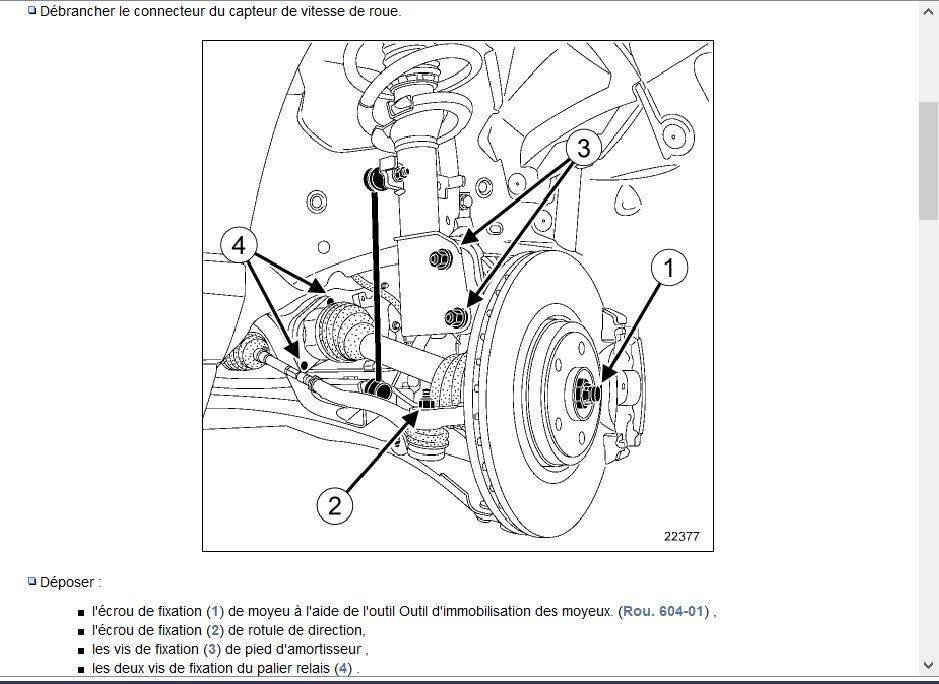 Débrancher le connecteur du capteur de vitesse de roue.

3

4

1

2

22377

Déposer :

l'écrou de fixation (1) de moyeu à l'aide de l'outil Outil d'immobilisation des moyeux. (Rou. 604-01) ,

l'écrou de fixation (2) de rotule de direction,

les vis de fixation (3) de pied d'amortisseur ,

les deux vis de fixation du palier relais (4) .