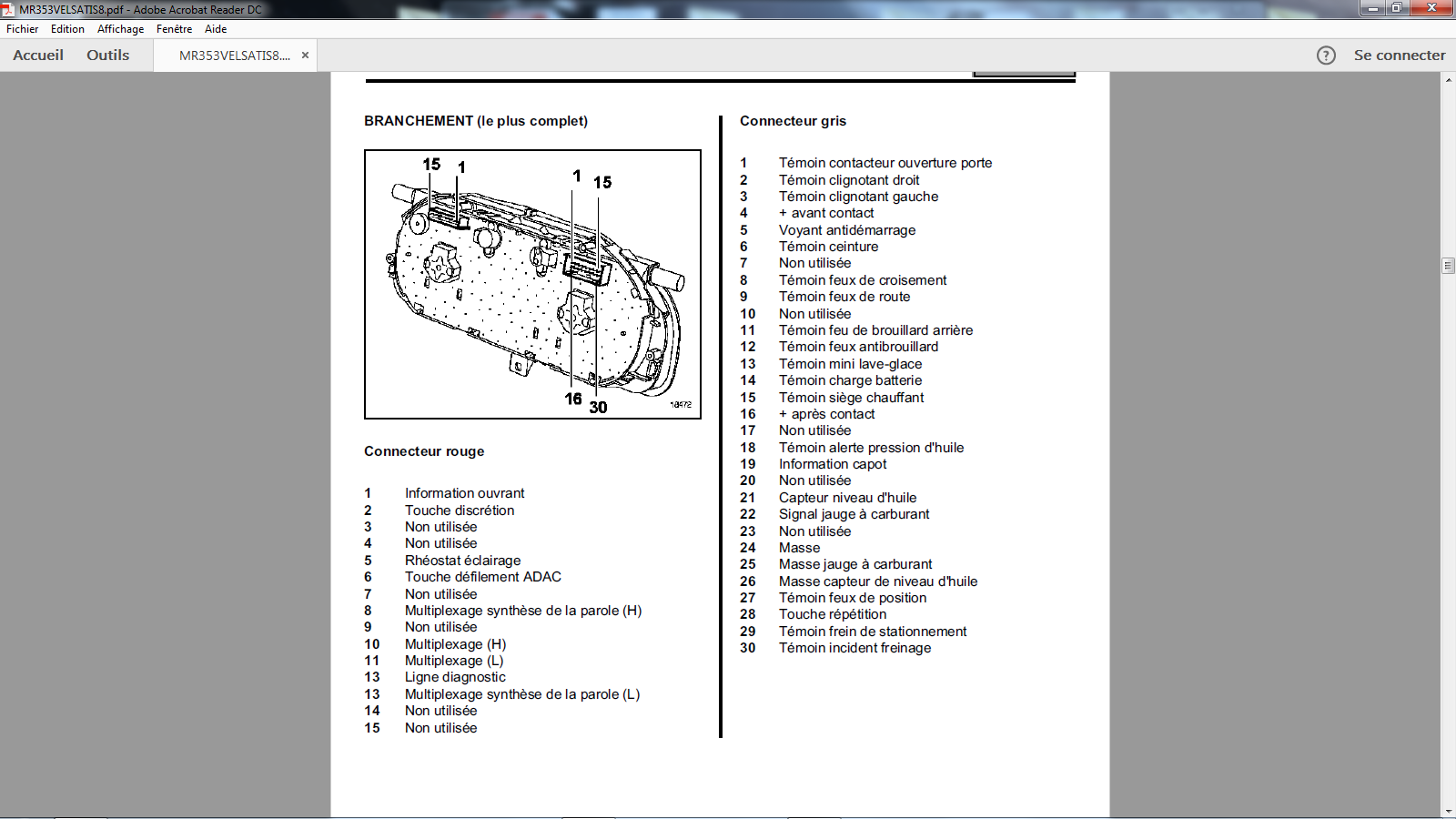 MR353VELSATIS8.pdf - Adobe Acrobat Reader DC

Fichier Edition Affichage Fenêtre Aide

Accueil Outils MR353VELSATIS8.... ×

Se connecter

BRANCHEMENT (le plus complet)

15 1 1 15 16 30 18572

Connecteur rouge

1 Information ouvrant
2 Touche discrétion
3 Non utilisée
4 Non utilisée
5 Rhéostat éclairage
6 Touche défilement ADAC
7 Non utilisée
8 Multiplexage synthèse de la parole (H)
9 Non utilisée
10 Multiplexage (H)
11 Multiplexage (L)
13 Ligne diagnostic
13 Multiplexage synthèse de la parole (L)
14 Non utilisée
15 Non utilisée

Connecteur gris

1 Témoin contacteur ouverture porte
2 Témoin clignotant droit
3 Témoin clignotant gauche
4 + avant contact
5 Voyant antidémarrage
6 Témoin ceinture
7 Non utilisée
8 Témoin feux de croisement
9 Témoin feux de route
10 Non utilisée
11 Témoin feu de brouillard arrière
12 Témoin feux antibrouillard
13 Témoin mini lave-glace
14 Témoin charge batterie
15 Témoin siège chauffant
16 + après contact
17 Non utilisée
18 Témoin alerte pression d'huile
19 Information capot
20 Non utilisée
21 Capteur niveau d'huile
22 Signal jauge à carburant
23 Non utilisée
24 Masse
25 Masse jauge à carburant
26 Masse capteur de niveau d'huile
27 Témoin feux de position
28 Touche répétition
29 Témoin frein de stationnement
30 Témoin incident freinage