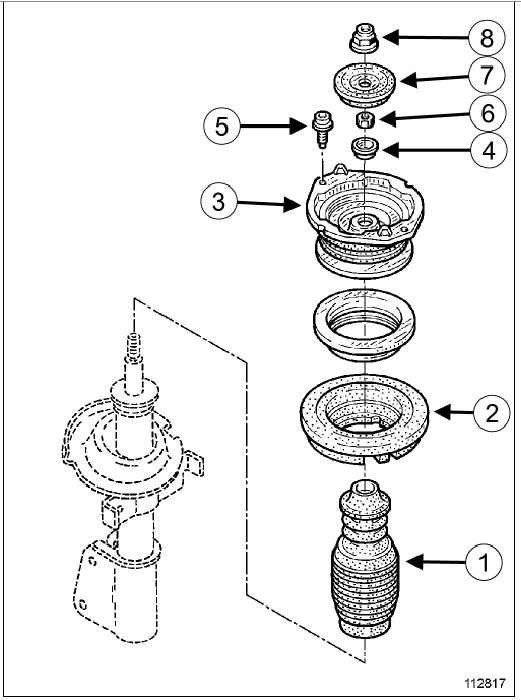 8
7
5
6
4
3
2
1
112817