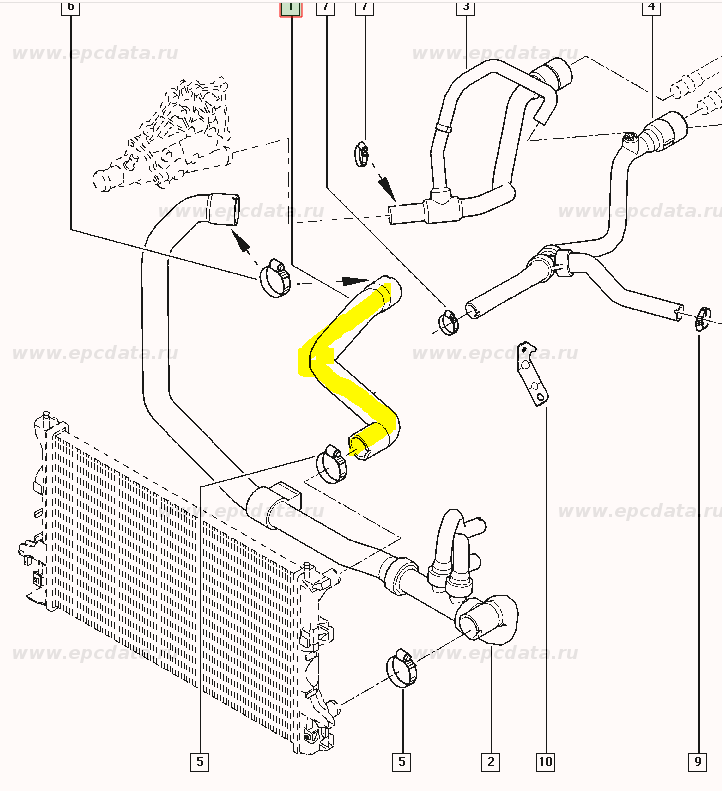 6
1
7
7
3
4
www.epcdata.ru
www.epcdata.ru
www.epcdata.ru
www.epcdata.ru
www.epcdata.ru
www.epcdata.ru
www.epcdata.ru
www.epcdata.ru
www.epcdata.ru
www.epcdata.ru
5
5
2
10
9