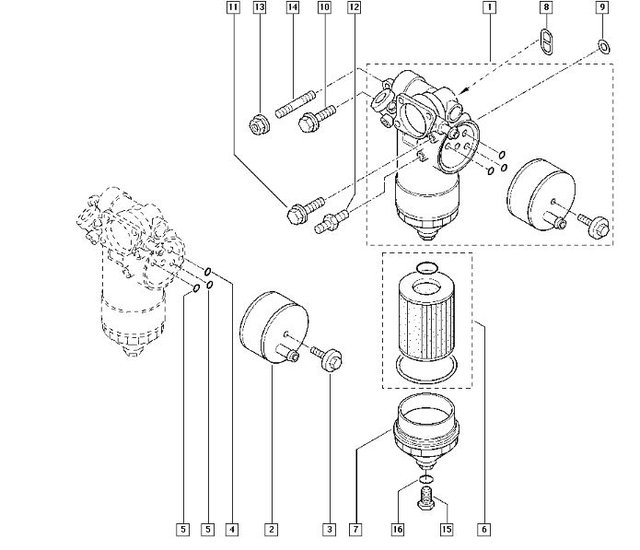 11 13 14 10 12 1 8 9

5 5 4 2 3 7 16 15 6