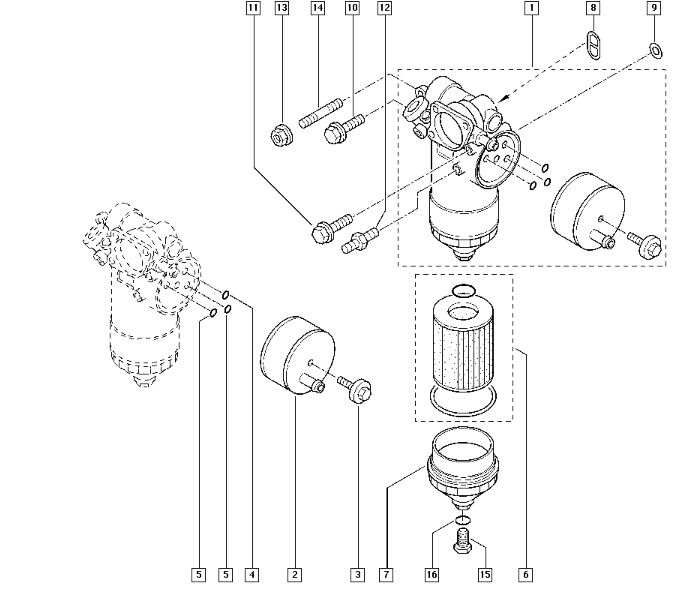 11 13 14 10 12 1 8 9

5 5 4 2 3 7 16 15 6