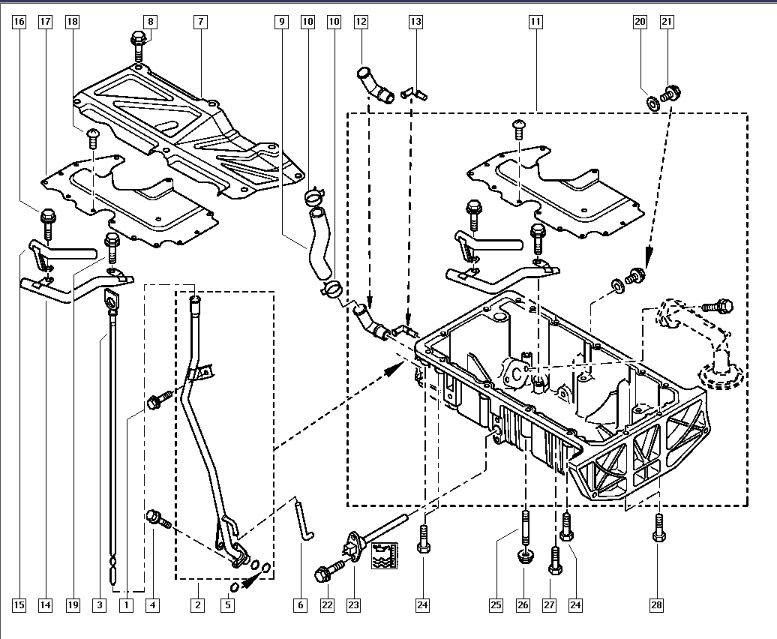 16 17 18 8 7 9 10 10 12 13 11 20 21

15 14 19 3 1 4 2 5 6 22 23 24 25 26 27 24 28