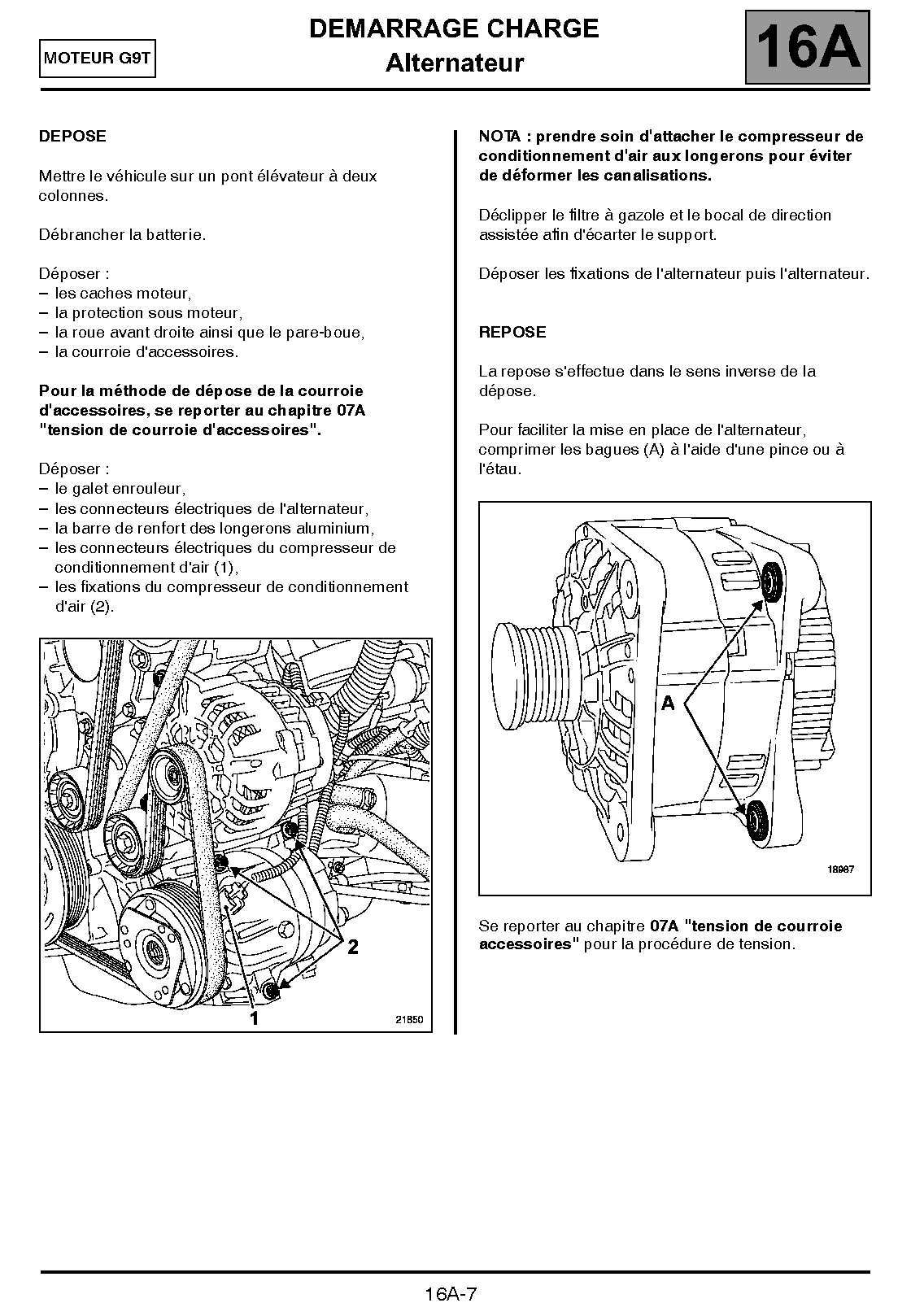 MOTEUR G9T

DEMARRAGE CHARGE
Alternateur

16A

DEPOSE

Mettre le véhicule sur un pont élévateur à deux colonnes.

Débrancher la batterie.

Déposer :
– les caches moteur,
– la protection sous moteur,
– la roue avant droite ainsi que le pare-boue,
– la courroie d'accessoires.

Pour la méthode de dépose de la courroie d'accessoires, se reporter au chapitre 07A "tension de courroie d'accessoires".

Déposer :
– le galet enrouleur,
– les connecteurs électriques de l'alternateur,
– la barre de renfort des longerons aluminium,
– les connecteurs électriques du compresseur de conditionnement d'air (1),
– les fixations du compresseur de conditionnement d'air (2).

2
1
21850

NOTA : prendre soin d'attacher le compresseur de conditionnement d'air aux longerons pour éviter de déformer les canalisations.

Déclipper le filtre à gazole et le bocal de direction assistée afin d'écarter le support.

Déposer les fixations de l'alternateur puis l'alternateur.

REPOSE

La repose s'effectue dans le sens inverse de la dépose.

Pour faciliter la mise en place de l'alternateur, comprimer les bagues (A) à l'aide d'une pince ou à l'étau.

A
18987

Se reporter au chapitre 07A "tension de courroie accessoires" pour la procédure de tension.

16A-7